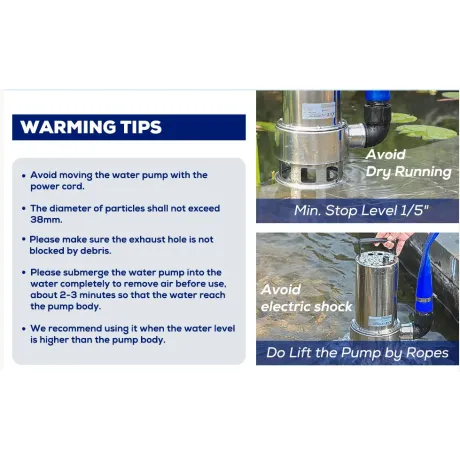 WARMING TIPS

• Avoid moving the water pump with the power cord.

• The diameter of particles shall not exceed 38mm.

• Please make sure the exhaust hole is not blocked by debris.

• Please submerge the water pump into the water completely to remove air before use, about 2-3 minutes so that the water reach the pump body.

• We recommend using it when the water level is higher than the pump body.

Avoid Dry Running

Min. Stop Level 1/5"

Avoid electric shock

Do Lift the Pump by Ropes