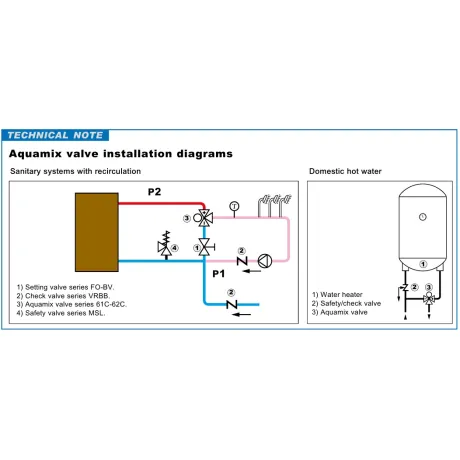 TECHNICAL NOTE

Aquamix valve installation diagrams

Sanitary systems with recirculation

P2

3

T

4

1

2

P1

2

1) Setting valve series FO-BV.
2) Check valve series VRBB.
3) Aquamix valve series 61C-62C.
4) Safety valve series MSL.

Domestic hot water

1

1

2

3

1) Water heater
2) Safety/check valve
3) Aquamix valve