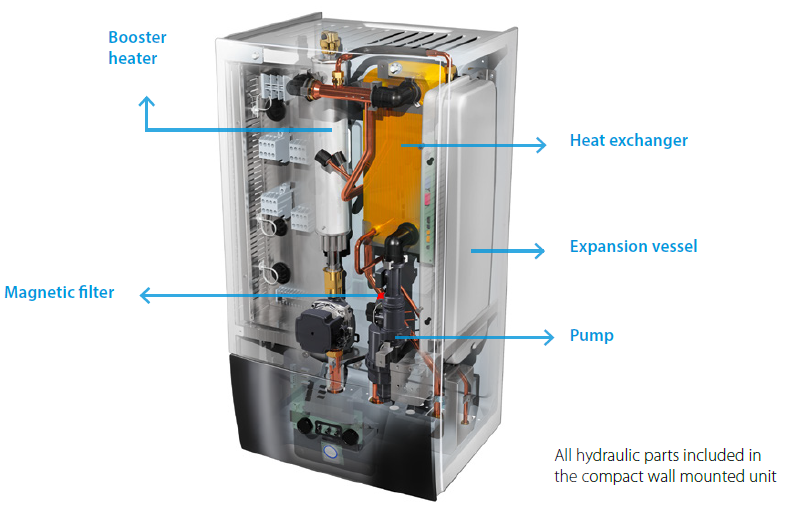 Booster heater

Heat exchanger

Expansion vessel

Magnetic filter

Pump

All hydraulic parts included in the compact wall mounted unit