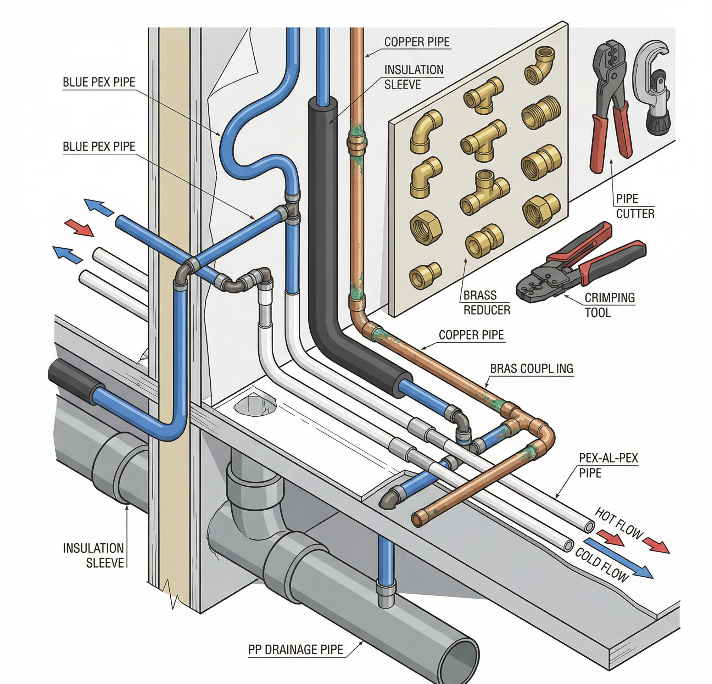 COPPER PIPE

INSULATION SLEEVE

BLUE PEX PIPE

BLUE PEX PIPE

PIPE CUTTER

BRASS REDUCER

CRIMPING TOOL

COPPER PIPE

BRAS COUPL ING

PEX-AL-PEX PIPE

HOT FLOW

COLD FLOW

INSULATION SLEEVE

PP DRAINAGE PIPE